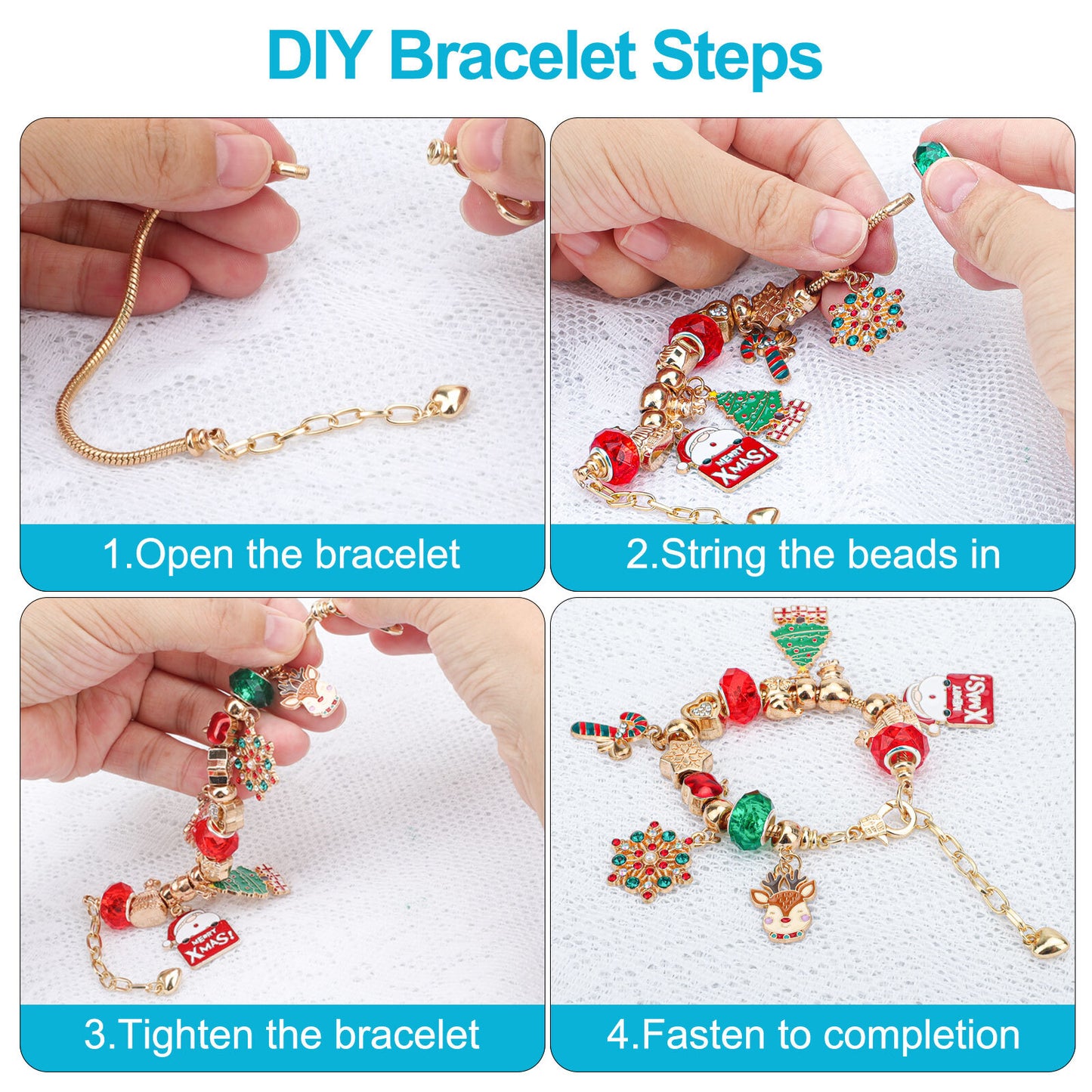 DIY Bracelet Steps

MERRY XMAS!

1.Open the bracelet

2.String the beads in

MERRY XMAS!

MERRY XMAS!

3.Tighten the bracelet

4.Fasten to completion