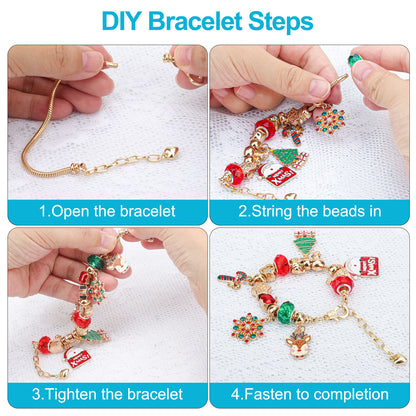 DIY Bracelet Steps

1.Open the bracelet

2.String the beads in

3.Tighten the bracelet

4.Fasten to completion